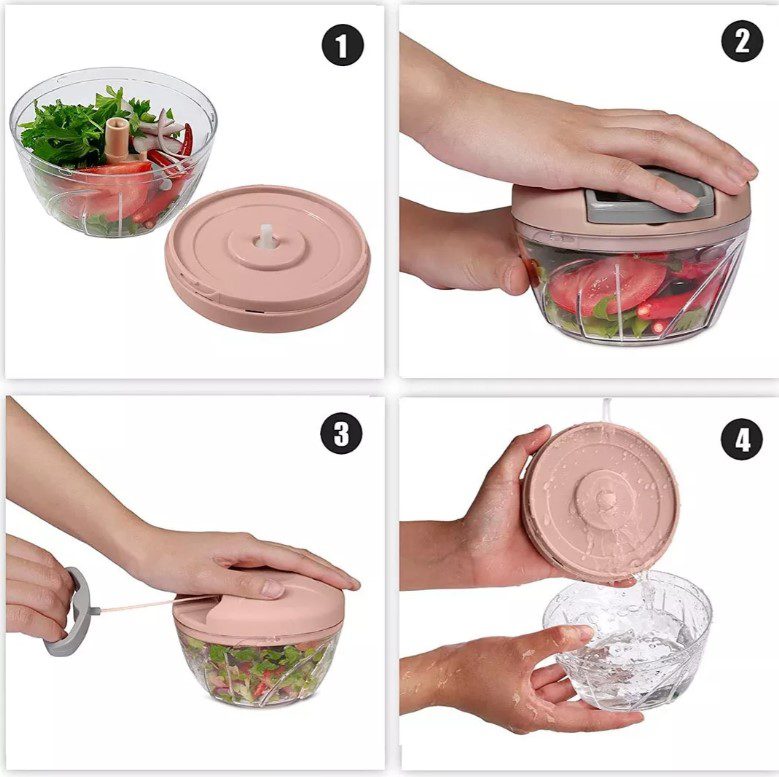 1

2

3

4