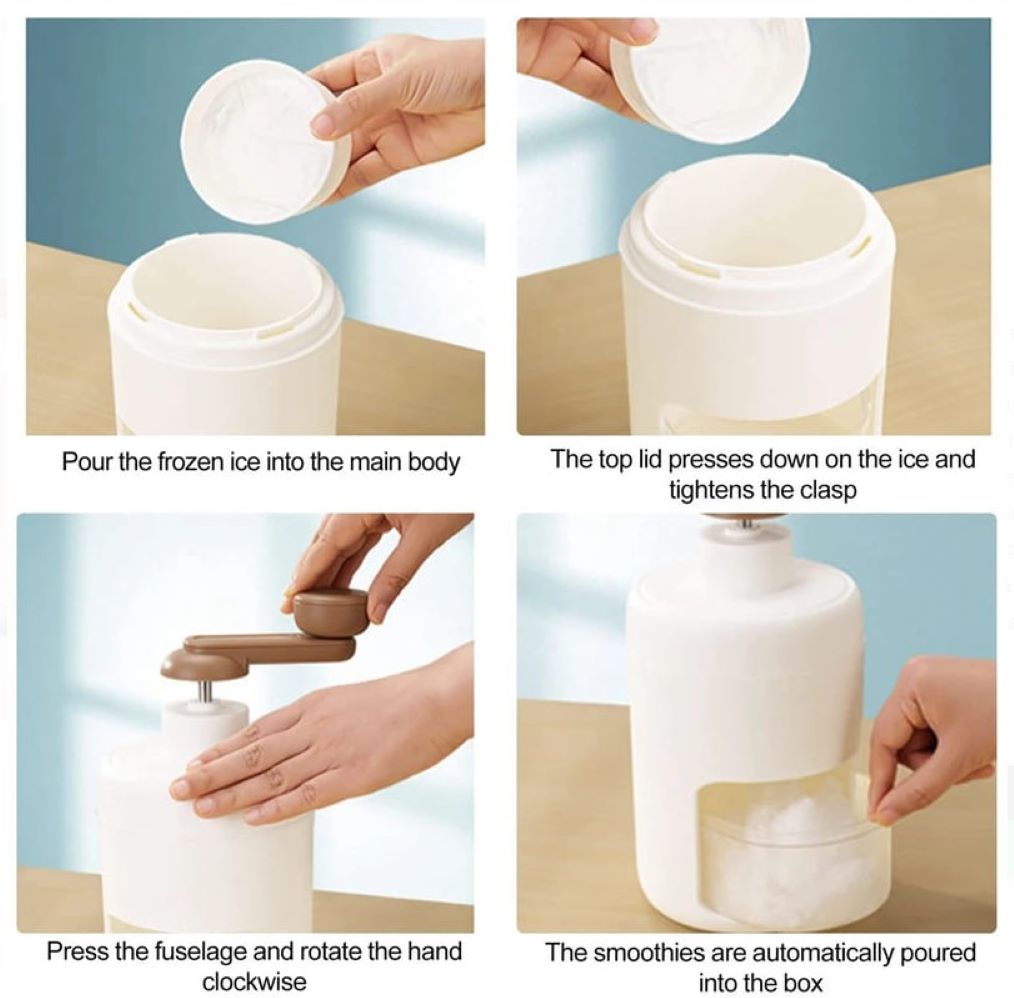 Pour the frozen ice into the main body

The top lid presses down on the ice and tightens the clasp

Press the fuselage and rotate the hand clockwise

The smoothies are automatically poured into the box