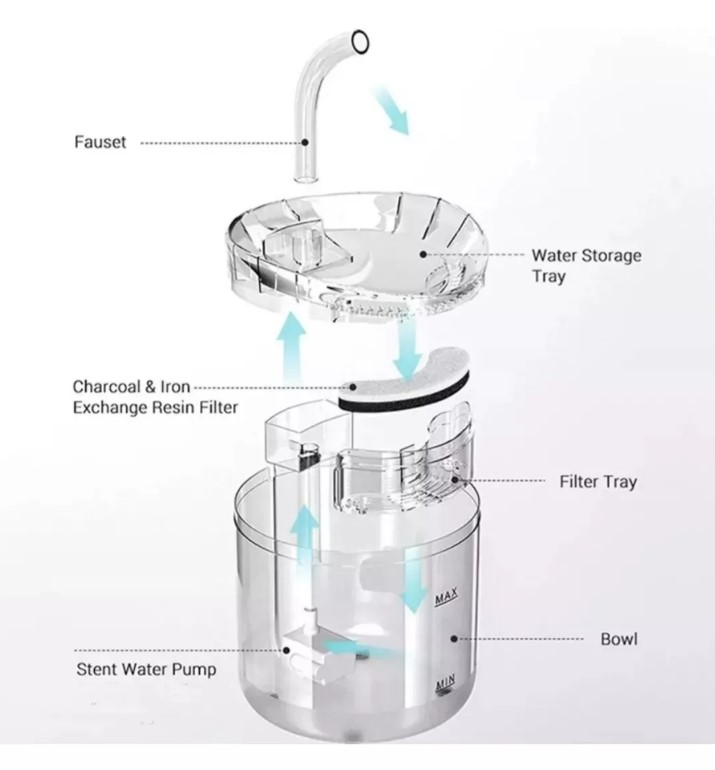 Fauset

Water Storage Tray

Charcoal & Iron Exchange Resin Filter

Filter Tray

MAX

Bowl

Stent Water Pump

MIN