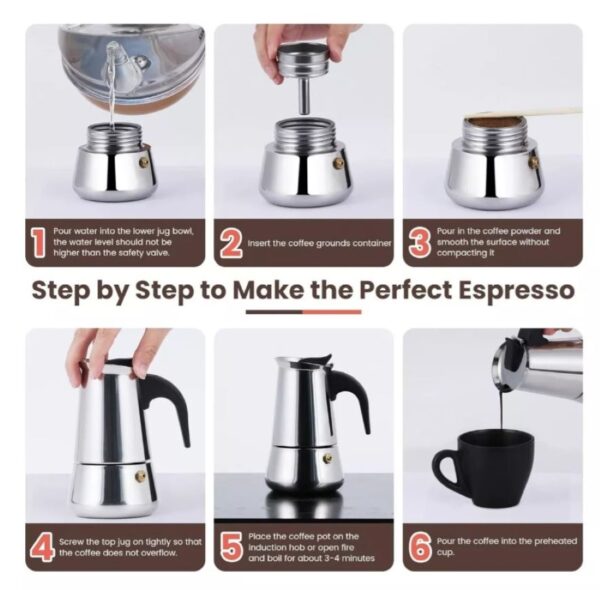 1 Pour water into the lower jug bowl, the water level should not be higher than the safety valve.

2 Insert the coffee grounds container

3 Pour in the coffee powder and smooth the surface without compacting it

Step by Step to Make the Perfect Espresso

4 Screw the top jug on tightly so that the coffee does not overflow.

5 Place the coffee pot on the induction hob or open fire and boil for about 3-4 minutes

6 Pour the coffee into the preheated cup.